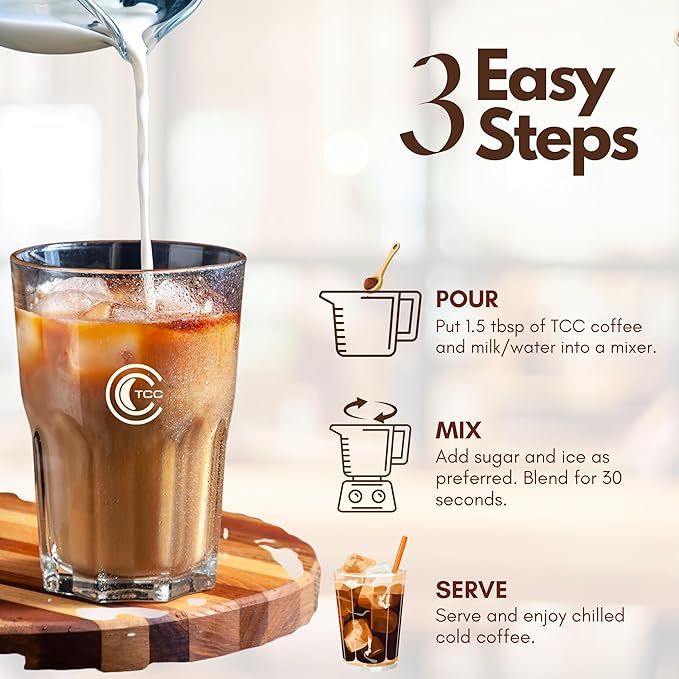 3 Easy Steps

TCC

POUR
Put 1.5 tbsp of TCC coffee and milk/water into a mixer.

MIX
Add sugar and ice as preferred. Blend for 30 seconds.

SERVE
Serve and enjoy chilled cold coffee.