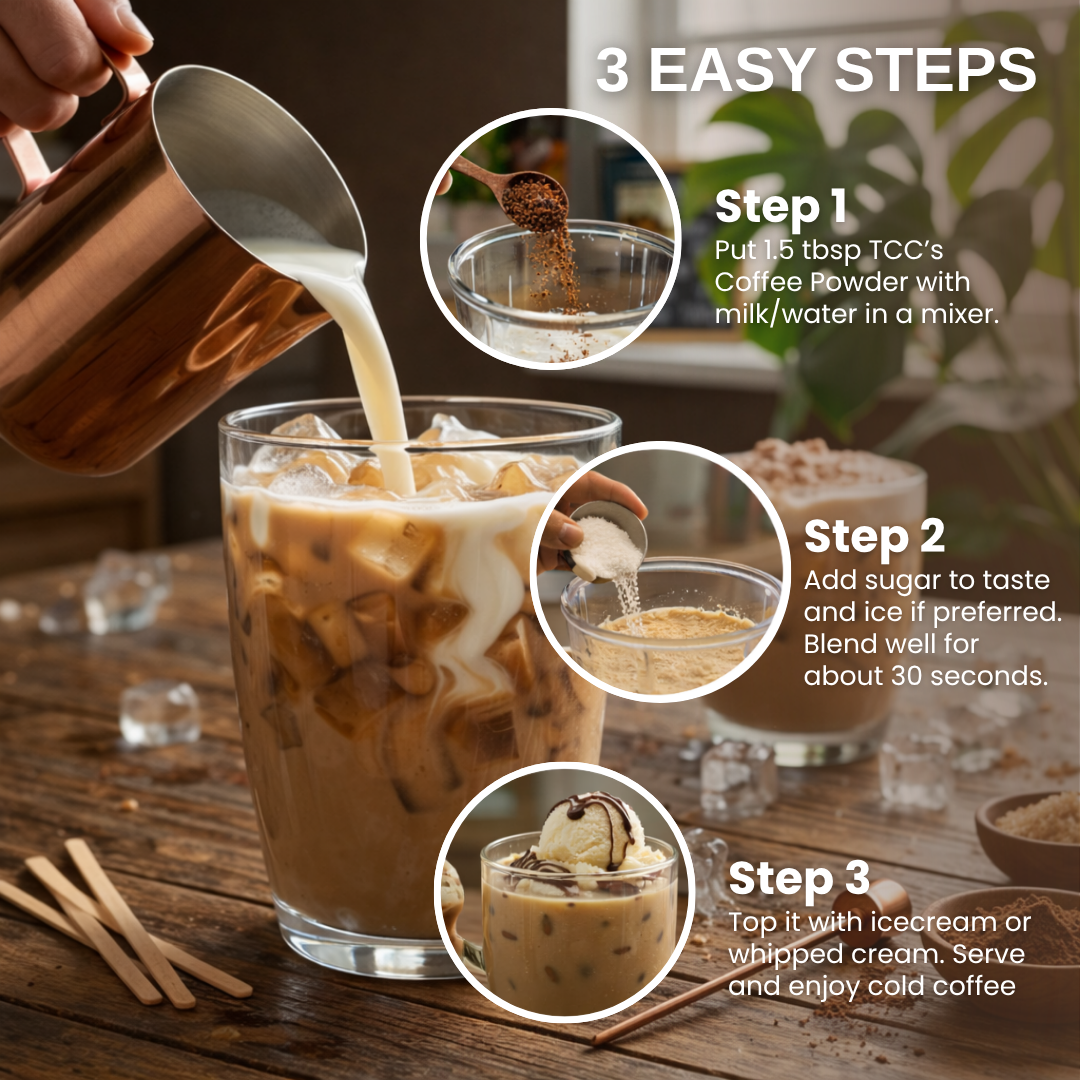 3 EASY STEPS

Step 1
Put 1.5 tbsp TCC's Coffee Powder with milk/water in a mixer.

Step 2
Add sugar to taste and ice if preferred. Blend well for about 30 seconds.

Step 3
Top it with icecream or whipped cream. Serve and enjoy cold coffee